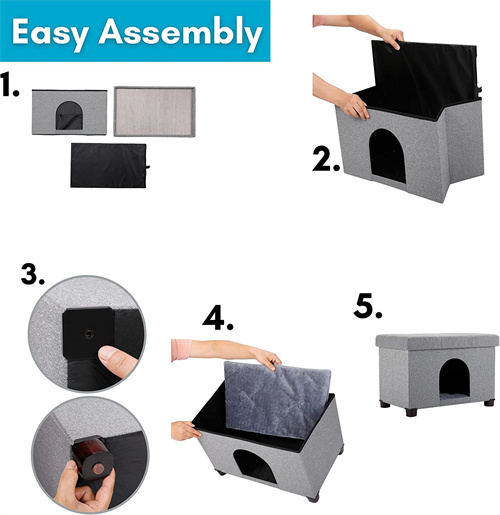 Easy Assembly

1.

2.

3.

4.

5.